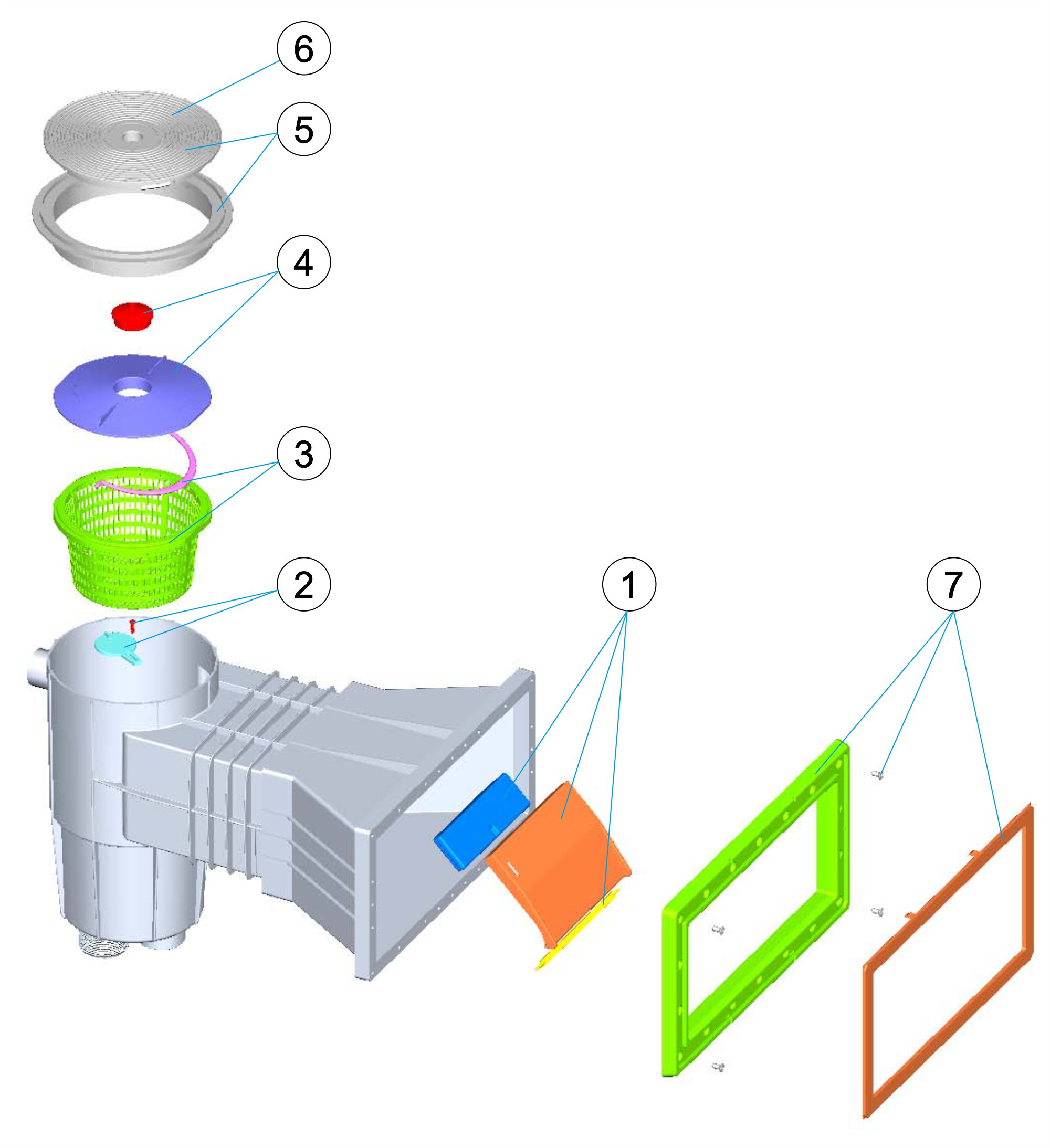 6
5
4
3
2
1
7