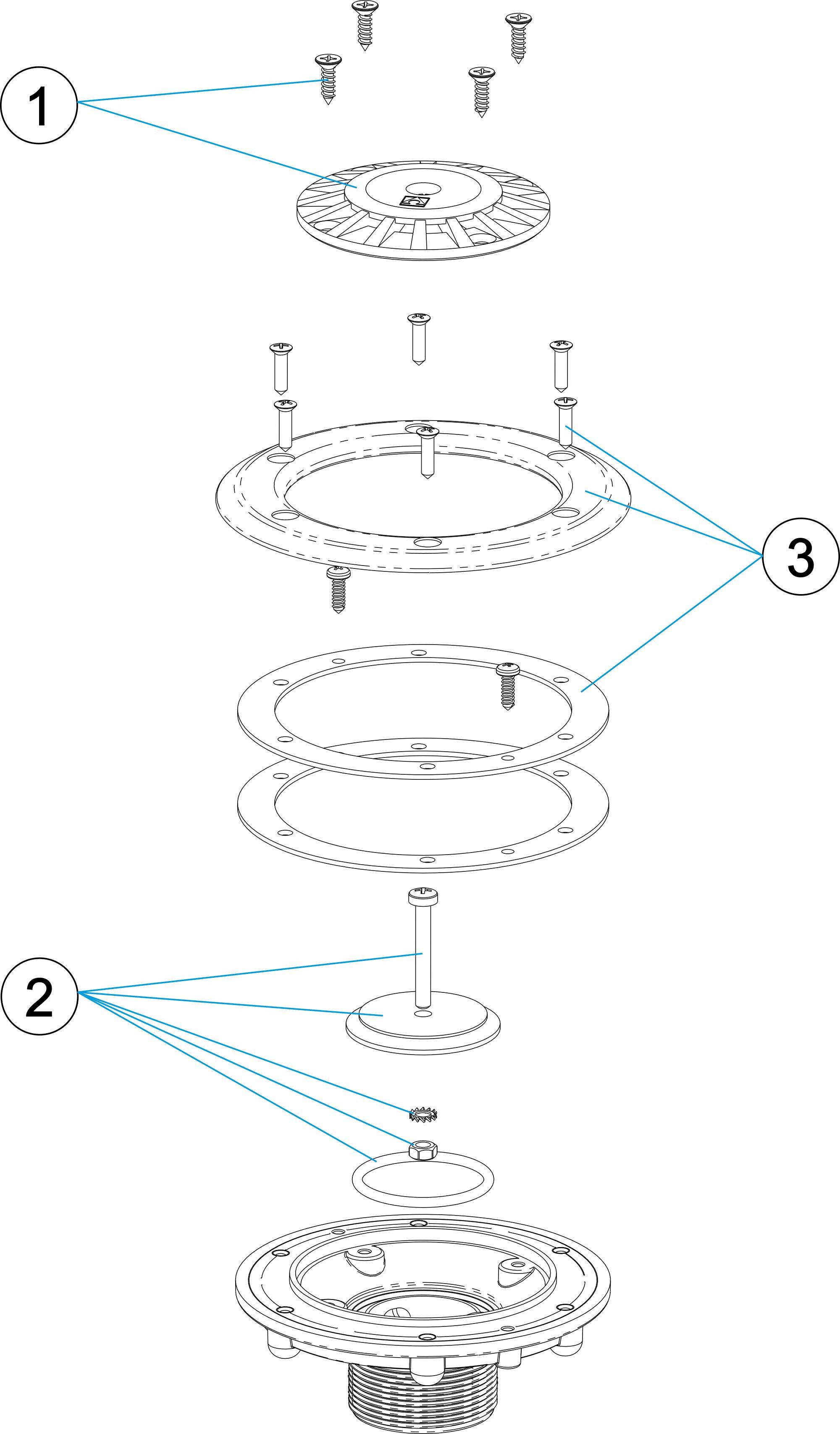 1

3

2